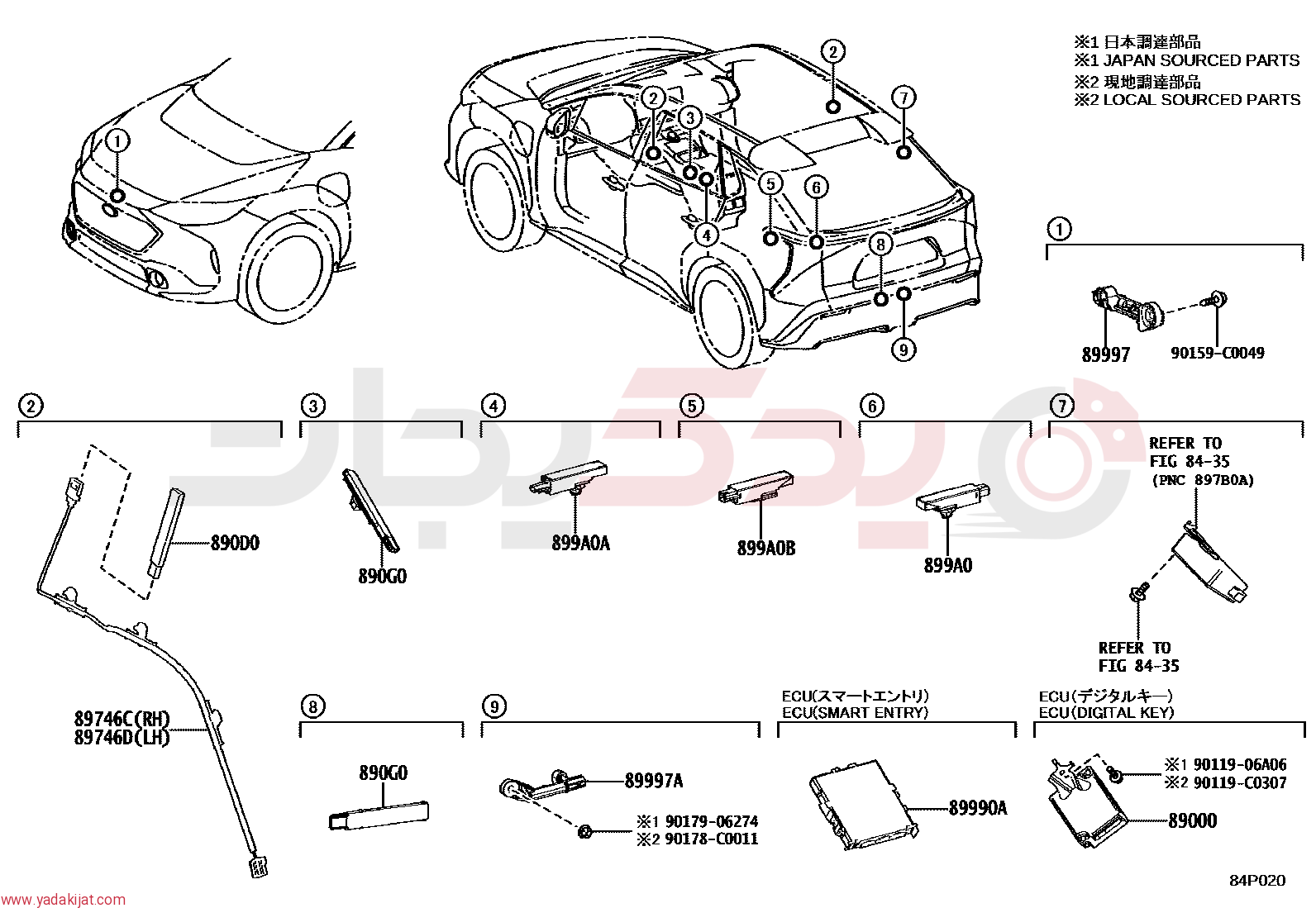 ※1 日本調達部品
※1 JAPAN SOURCED PARTS
※2 現地調達部品
※2 LOCAL SOURCED PARTS

1
2
2
3
4
5
6
7
8
9

1
89997
90159-C0049

2
890D0
89746C(RH)
89746D(LH)

3
890G0

4
899A0A

5
899A0B

6
899A0

7
REFER TO
FIG 84-35
(PNC 897B0A)
REFER TO
FIG 84-35

8
890G0

9
89997A
※1 90179-06274
※2 90178-C0011

ECU(スマートエントリ)
ECU(SMART ENTRY)
89990A

ECU(デジタルキー)
ECU(DIGITAL KEY)
※1 90119-06A06
※2 90119-C0307
89000

84P020
www.yadakijat.com